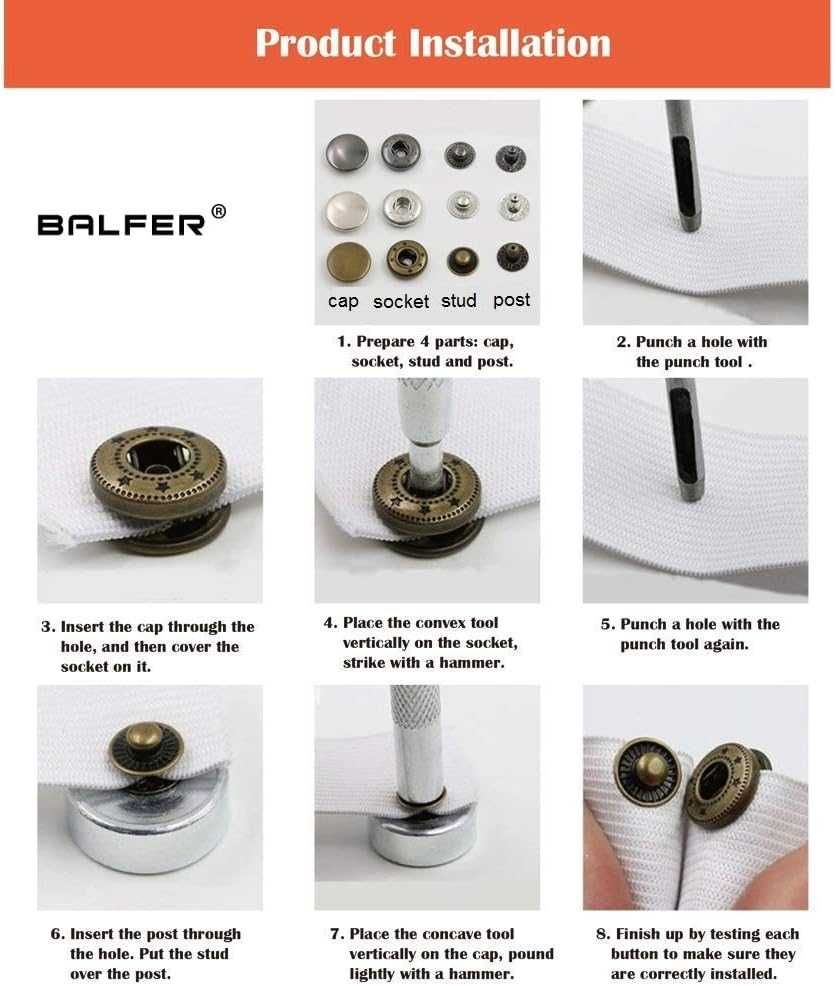 Product Installation

BALFER®

cap socket stud post

1. Prepare 4 parts: cap, socket, stud and post.

2. Punch a hole with the punch tool .

3. Insert the cap through the hole, and then cover the socket on it.

4. Place the convex tool vertically on the socket, strike with a hammer.

5. Punch a hole with the punch tool again.

6. Insert the post through the hole. Put the stud over the post.

7. Place the concave tool vertically on the cap, pound lightly with a hammer.

8. Finish up by testing each button to make sure they are correctly installed.