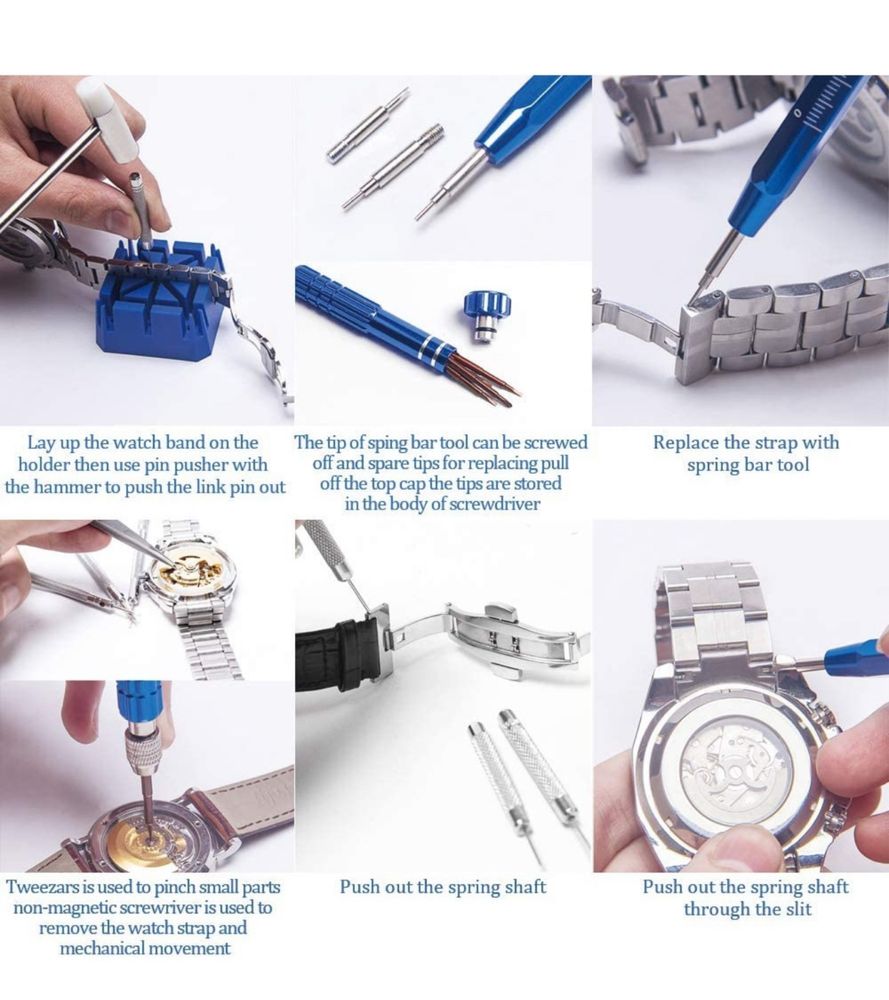 Lay up the watch band on the holder then use pin pusher with the hammer to push the link pin out

The tip of sping bar tool can be screwed off and spare tips for replacing pull off the top cap the tips are stored in the body of screwdriver

Replace the strap with spring bar tool

Tweezars is used to pinch small parts non-magnetic screwriver is used to remove the watch strap and mechanical movement

Push out the spring shaft

Push out the spring shaft through the slit