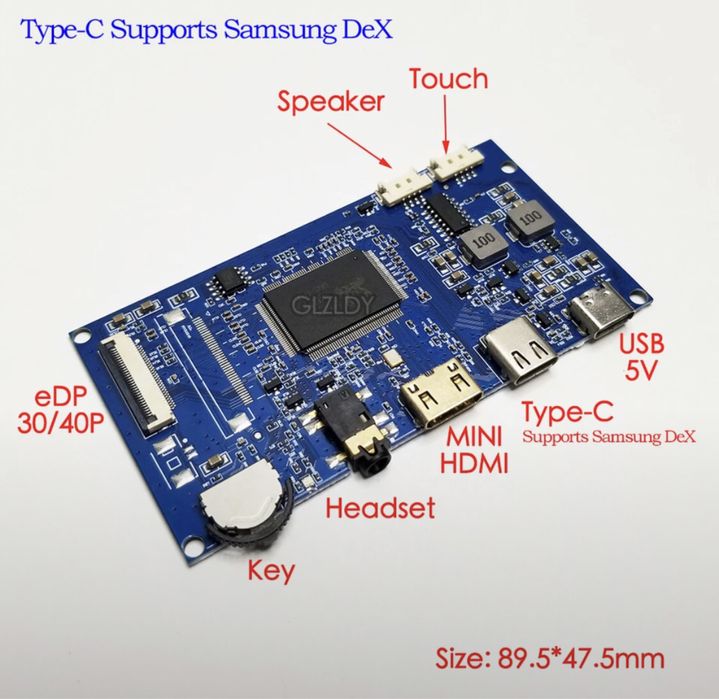 Type-C Supports Samsung DeX

Touch

Speaker

100

100

GLZLDY

USB 5V

eDP 30/40P

Type-C
Supports Samsung DeX

MINI HDMI

Headset

Key

Size: 89.5*47.5mm