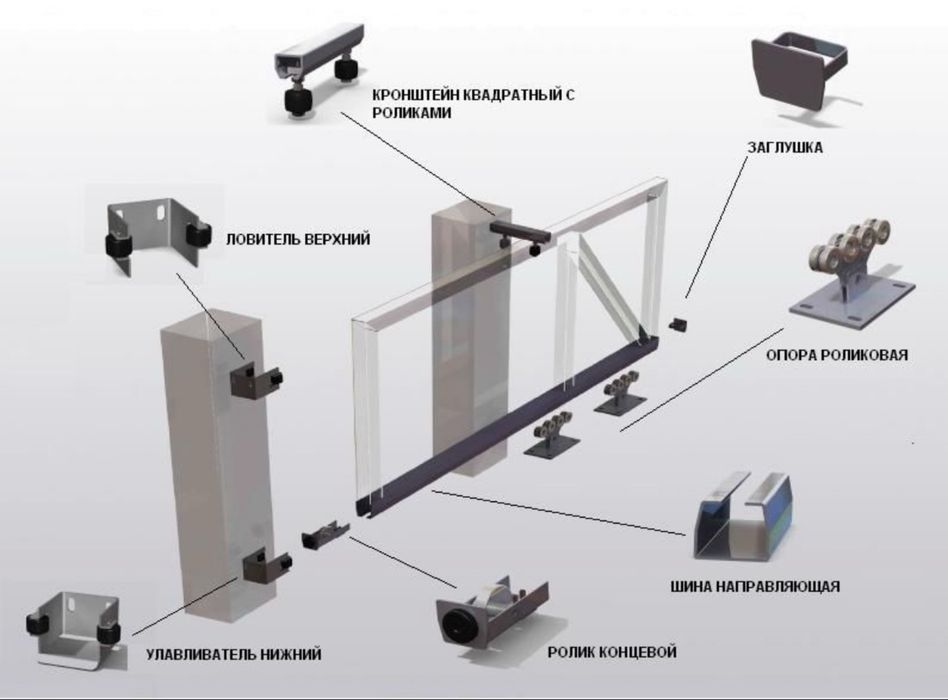 КРОНШТЕЙН КВАДРАТНЫЙ С РОЛИКАМИ

ЗАГЛУШКА

ЛОВИТЕЛЬ ВЕРХНИЙ

ОПОРА РОЛИКОВАЯ

ШИНА НАПРАВЛЯЮЩАЯ

УЛАВЛИВАТЕЛЬ НИЖНИЙ

РОЛИК КОНЦЕВОЙ