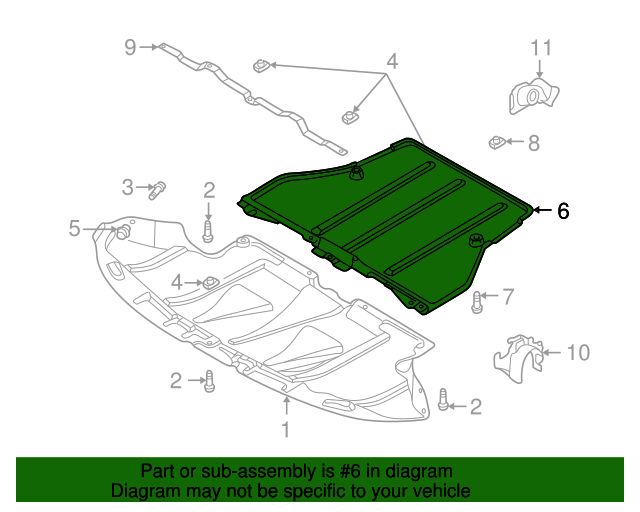 9
4
11
8
3
2
6
5
4
7
10
2
2
1

Part or sub-assembly is #6 in diagram
Diagram may not be specific to your vehicle