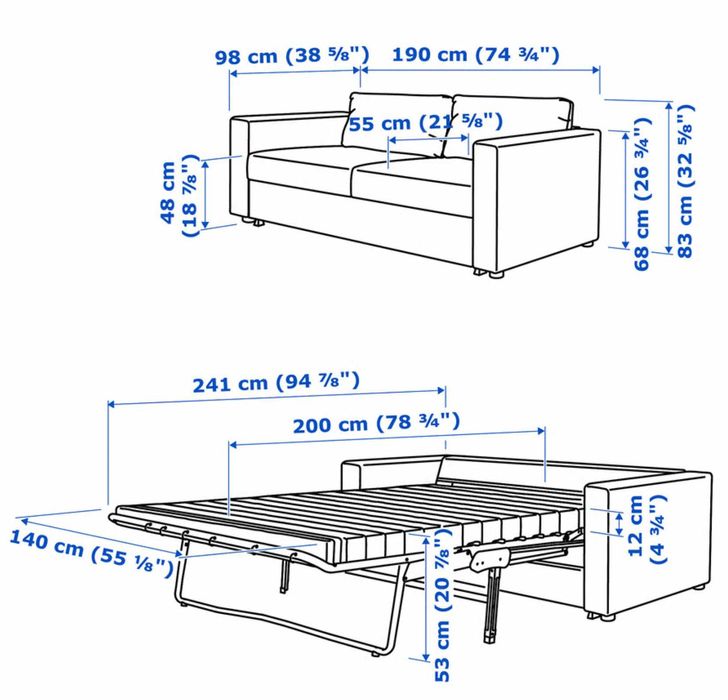 98 cm (38 ⅝")
190 cm (74 ¾")
55 cm (21 ⅝")
48 cm (18 ⅞")
68 cm (26 ¾")
83 cm (32 ⅝")

241 cm (94 ⅞")
200 cm (78 ¾")
140 cm (55 ⅛")
12 cm (4 ¾")
53 cm (20 ⅞")