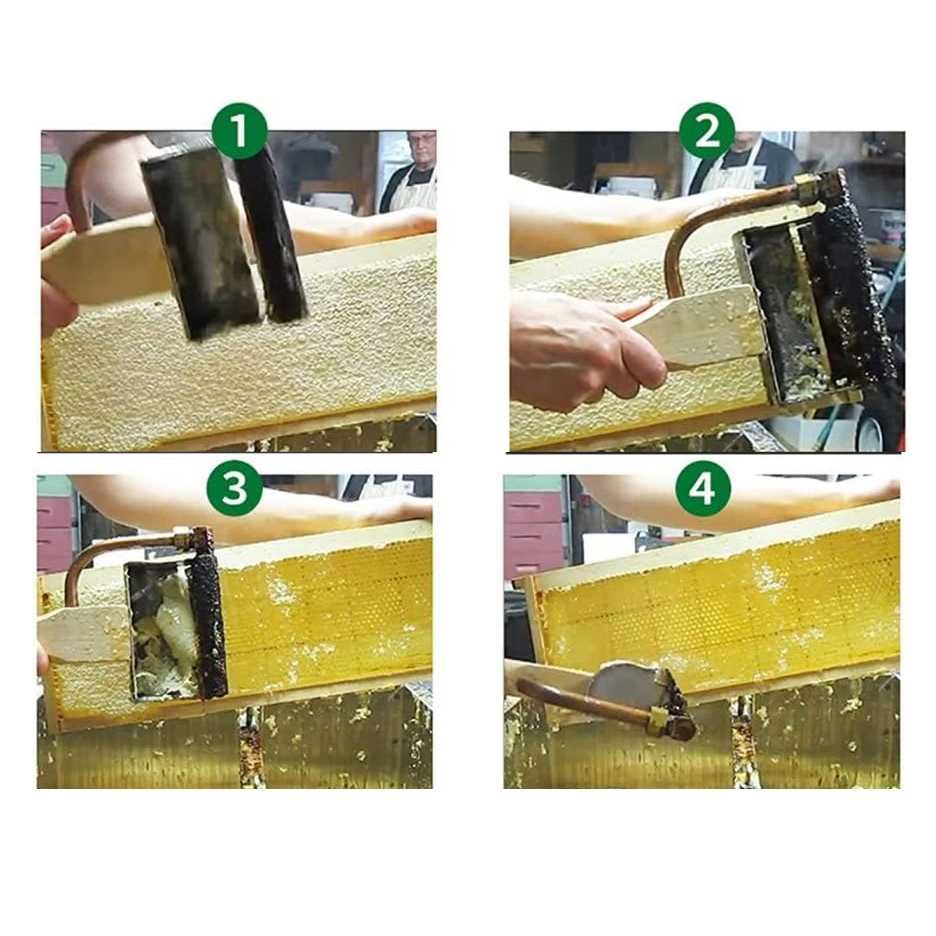 1
2
3
4