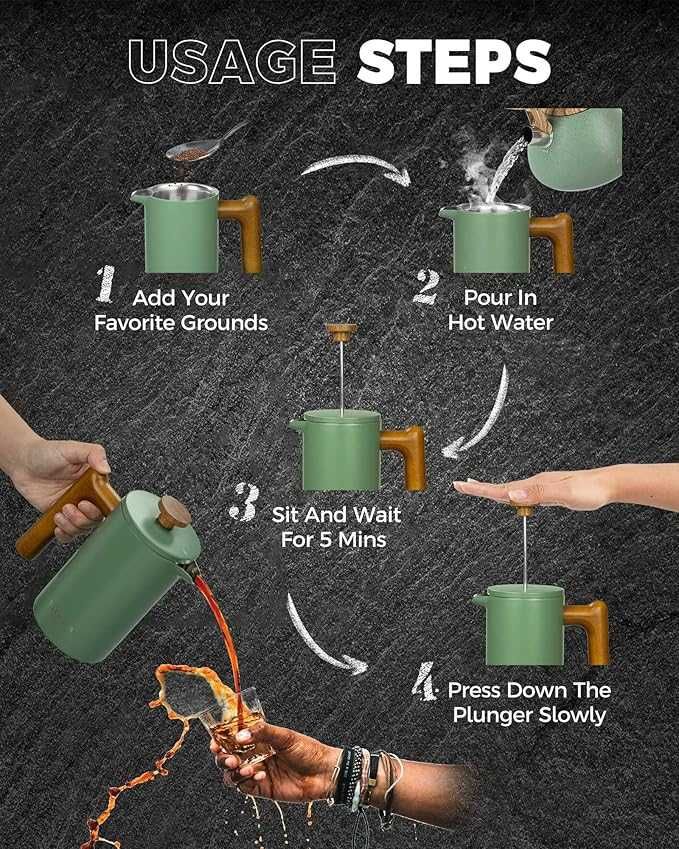 USAGE STEPS

1 Add Your Favorite Grounds

2 Pour In Hot Water

3 Sit And Wait For 5 Mins

4 Press Down The Plunger Slowly