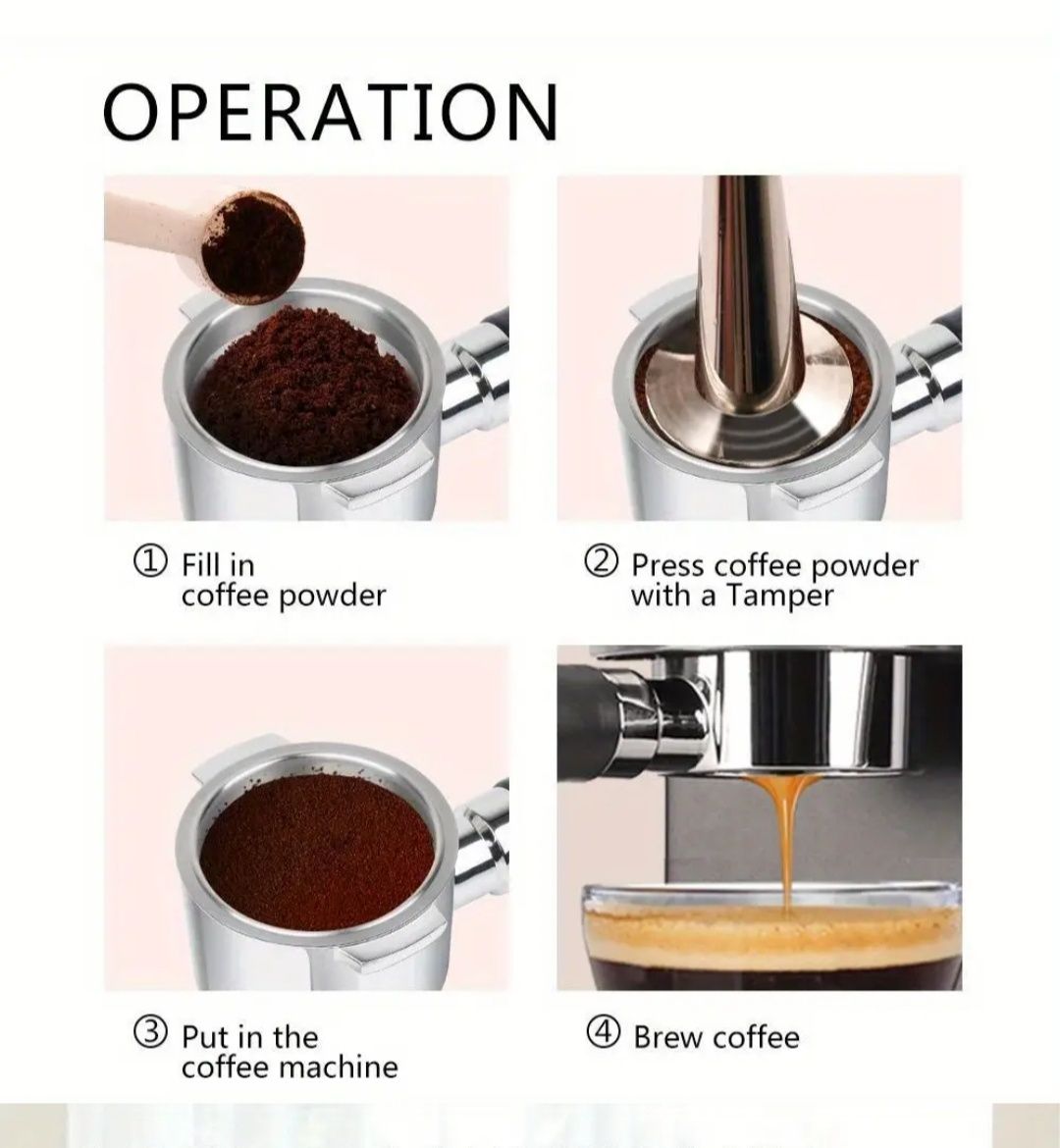 OPERATION

① Fill in coffee powder

② Press coffee powder with a Tamper

③ Put in the coffee machine

④ Brew coffee