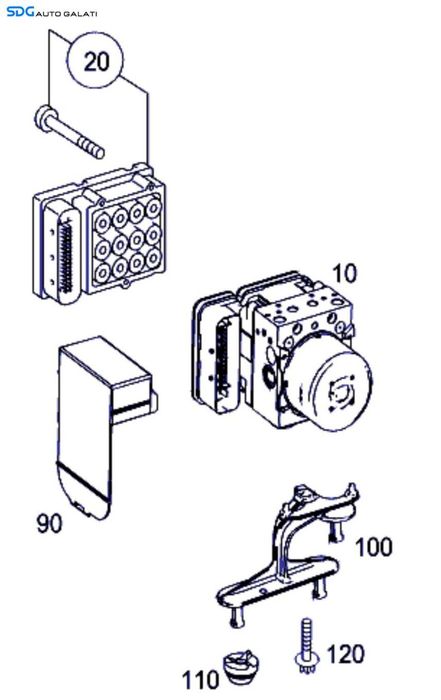 SDG AUTO GALATI

20

10

90

100

120

110