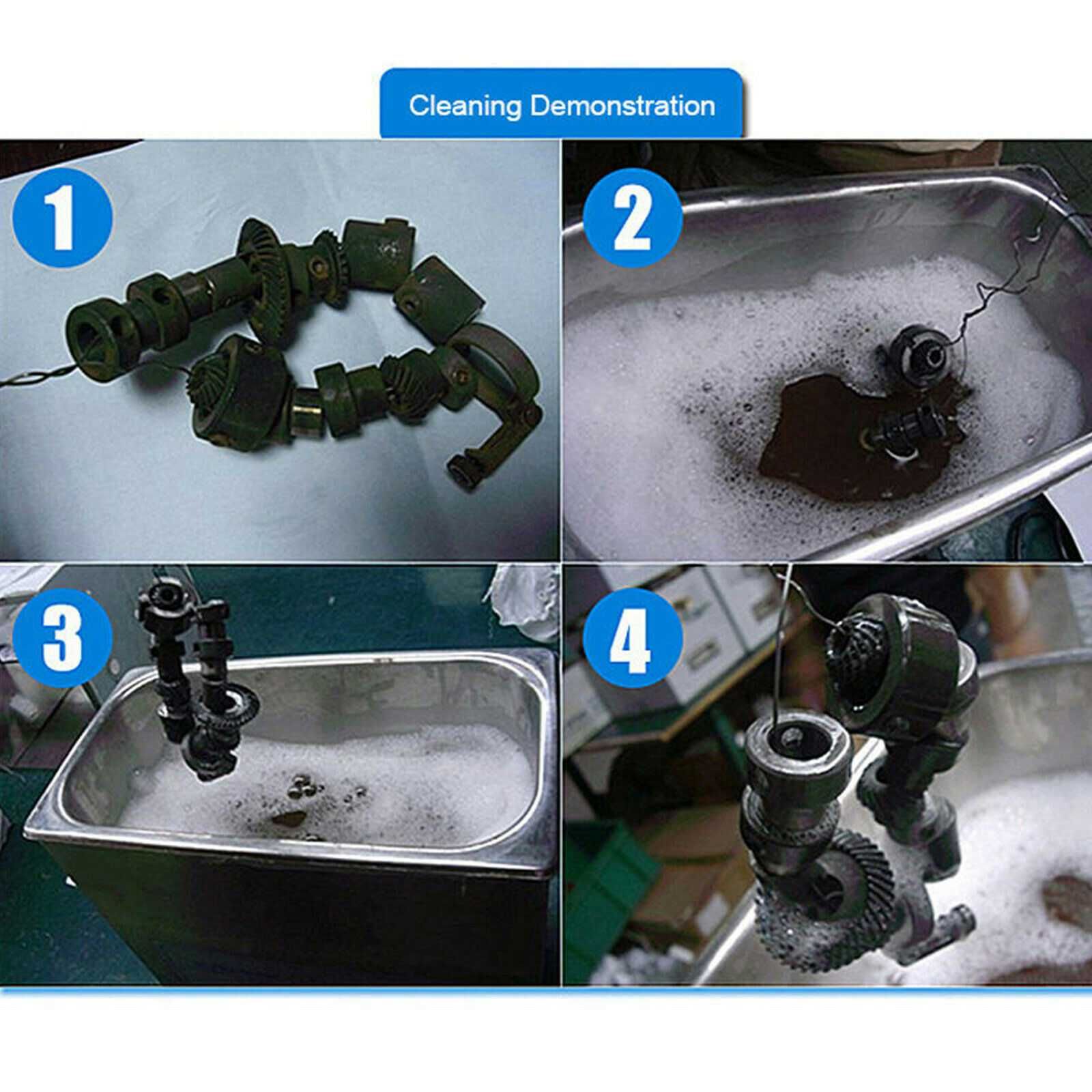 Cleaning Demonstration

1

2

3

4