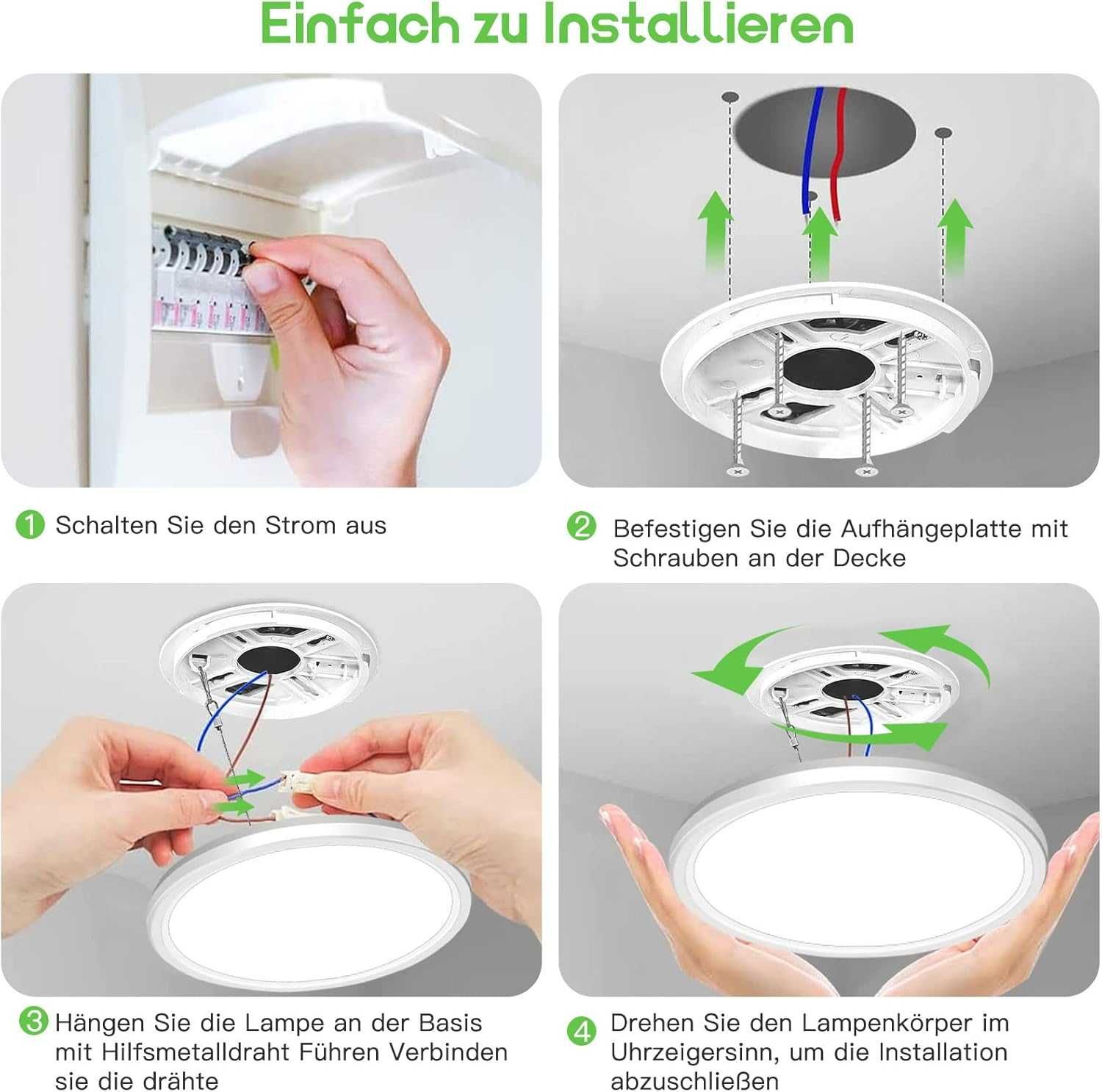 Einfach zu Installieren

1 Schalten Sie den Strom aus

2 Befestigen Sie die Aufhängeplatte mit Schrauben an der Decke

3 Hängen Sie die Lampe an der Basis mit Hilfsmetalldraht Führen Verbinden sie die drähte

4 Drehen Sie den Lampenkörper im Uhrzeigersinn, um die Installation abzuschließen