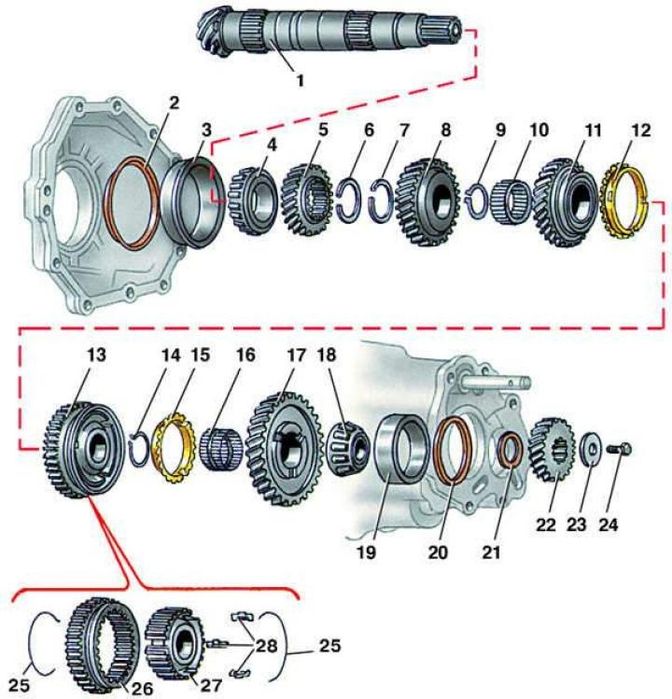 1
2
3
4
5
6
7
8
9
10
11
12
13
14
15
16
17
18
19
20
21
22
23
24
25
26
27
28
25