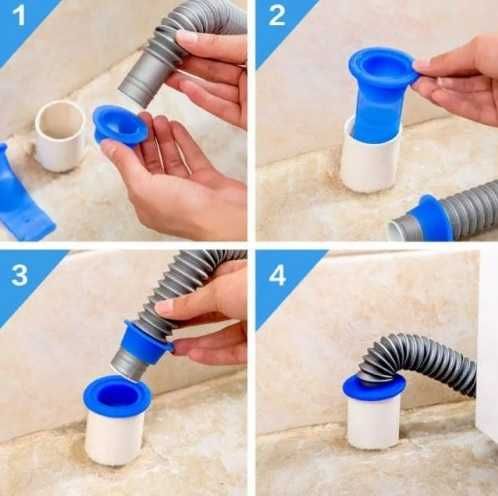 1

2

3

4