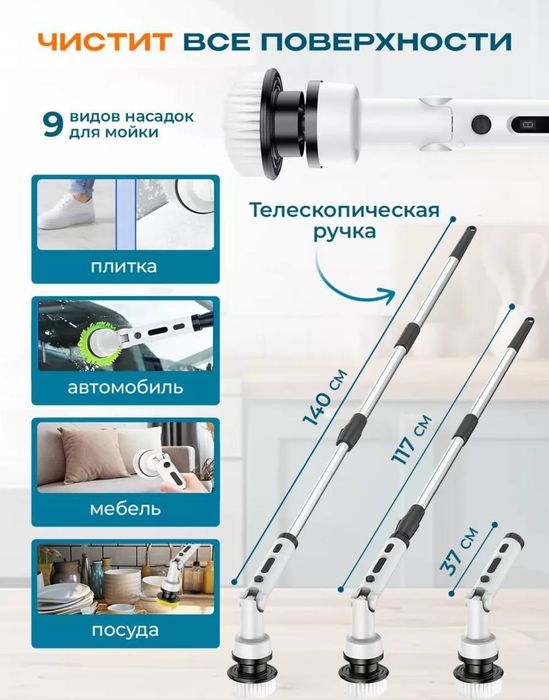 ЧИСТИТ ВСЕ ПОВЕРХНОСТИ

9 видов насадок для мойки

Телескопическая ручка

плитка

автомобиль

мебель

посуда

140 см

117 см

37 см