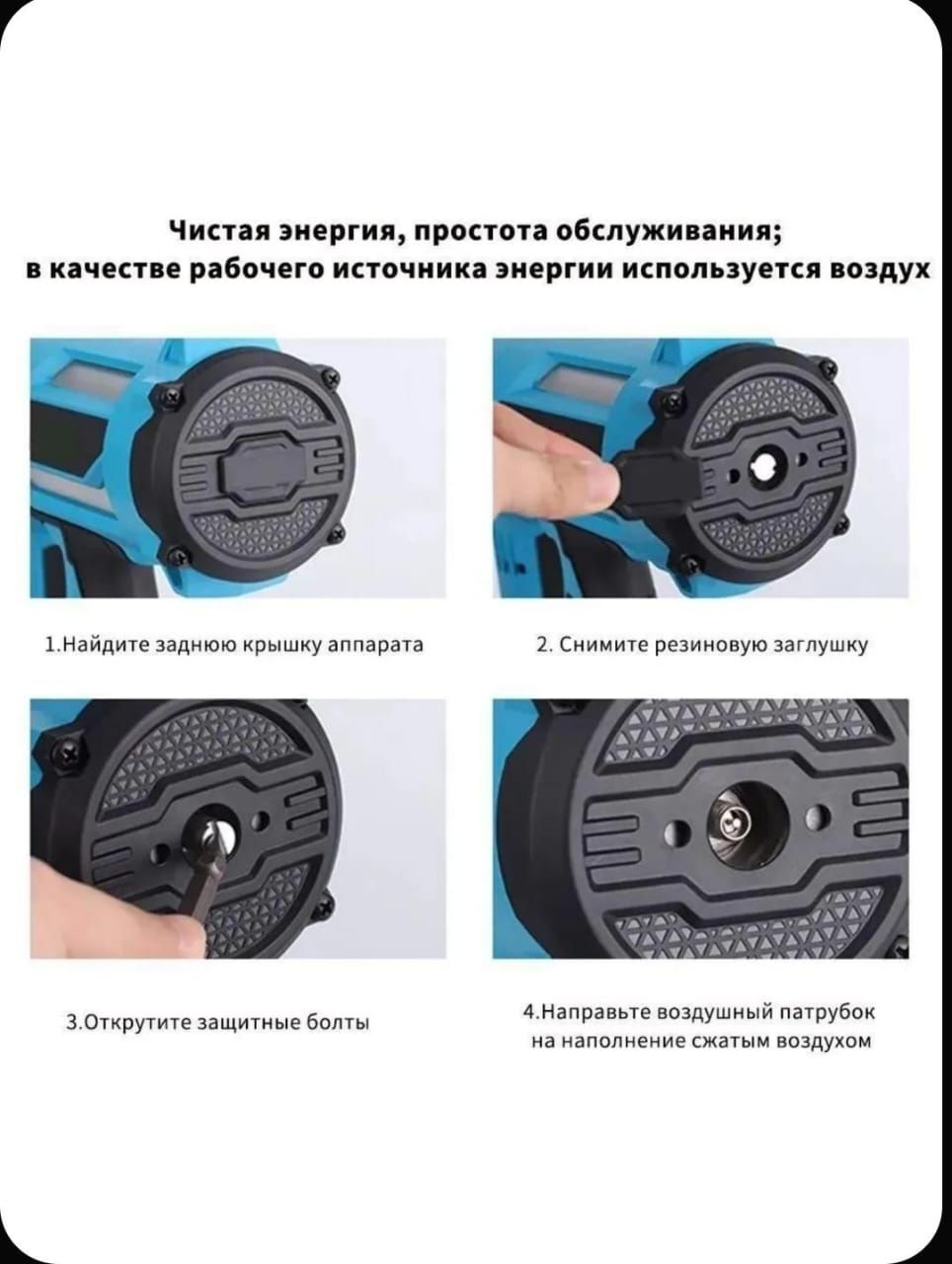 Чистая энергия, простота обслуживания;
в качестве рабочего источника энергии используется воздух

1.Найдите заднюю крышку аппарата

2. Снимите резиновую заглушку

3.Открутите защитные болты

4.Направьте воздушный патрубок на наполнение сжатым воздухом