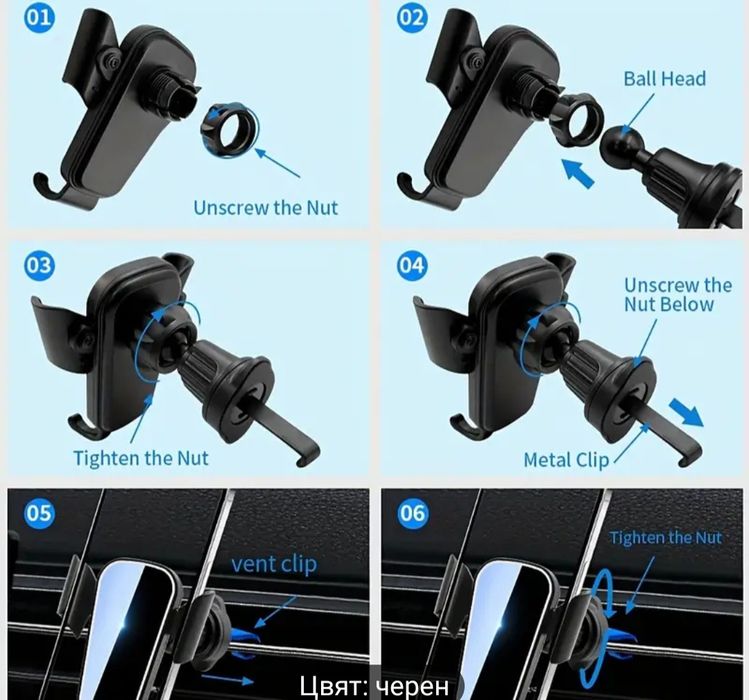 01

Unscrew the Nut

02

Ball Head

03

Tighten the Nut

04

Unscrew the Nut Below

Metal Clip

05

vent clip

06

Tighten the Nut

Цвят: черен