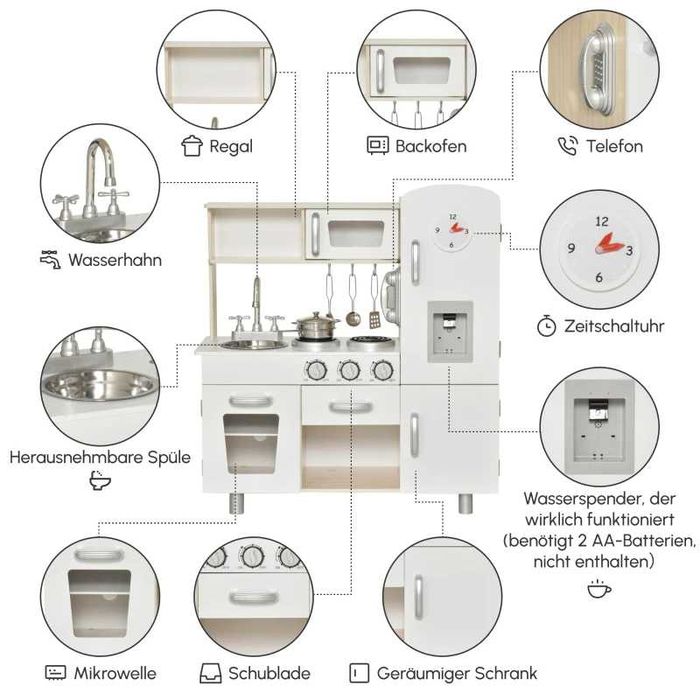 Regal

Backofen

Telefon

Wasserhahn

12
9
3
6

12
9
3
6

Zeitschaltuhr

Herausnehmbare Spüle

Wasserspender, der wirklich funktioniert (benötigt 2 AA-Batterien, nicht enthalten)

Mikrowelle

Schublade

Geräumiger Schrank