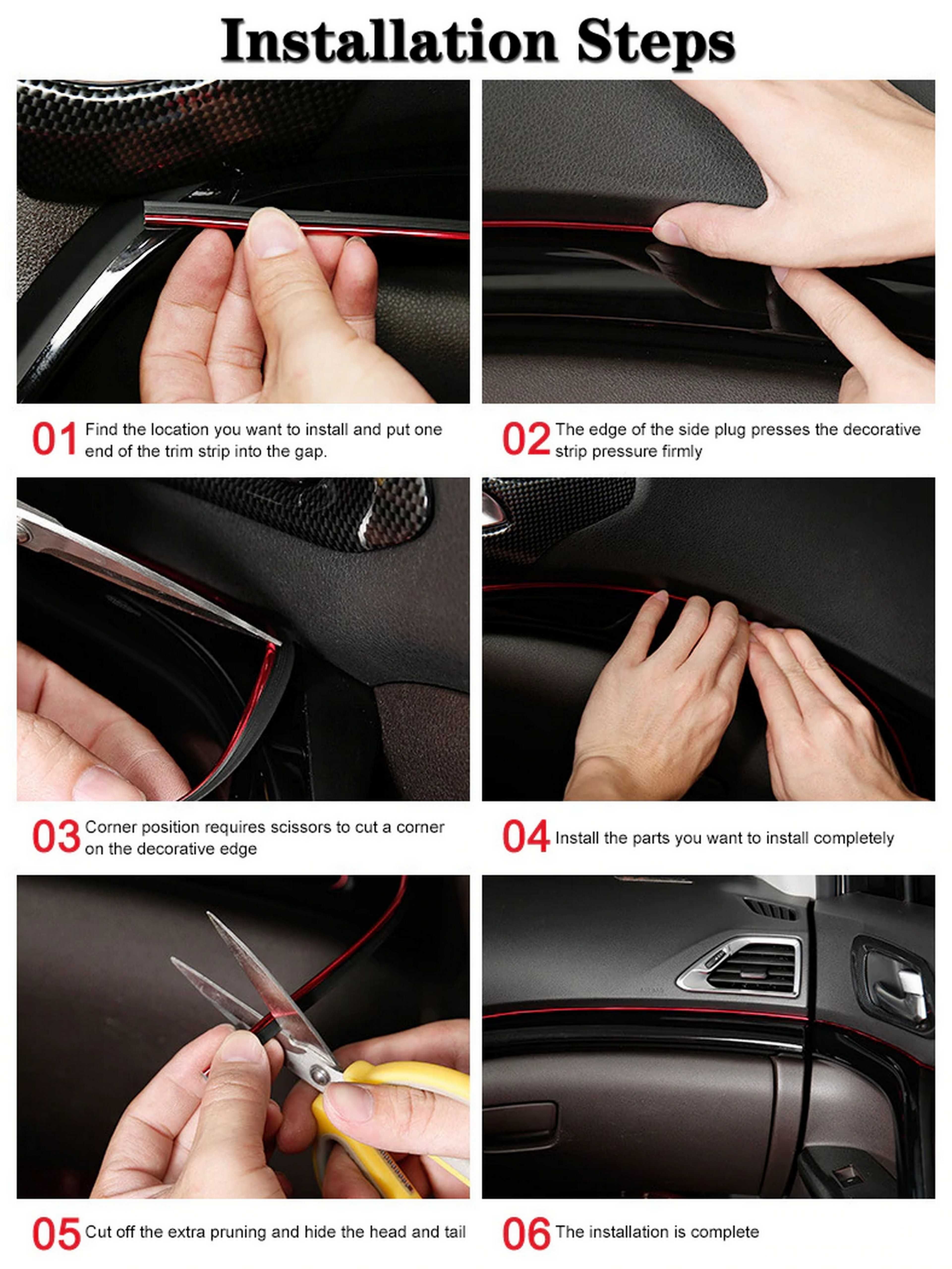 Installation Steps

01 Find the location you want to install and put one end of the trim strip into the gap.

02 The edge of the side plug presses the decorative strip pressure firmly

03 Corner position requires scissors to cut a corner on the decorative edge

04 Install the parts you want to install completely

05 Cut off the extra pruning and hide the head and tail

06 The installation is complete