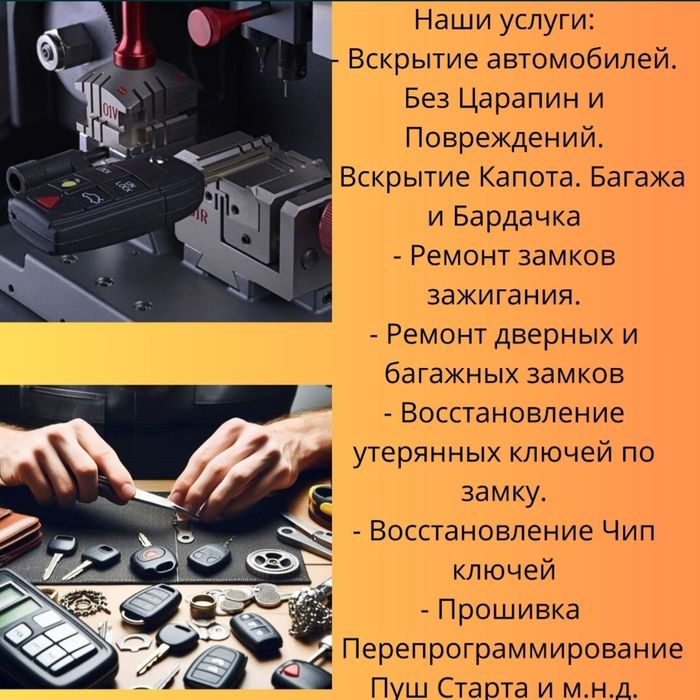 Наши услуги:
- Вскрытие автомобилей. Без Царапин и Повреждений. Вскрытие Капота. Багажа и Бардачка
- Ремонт замков зажигания.
- Ремонт дверных и багажных замков
- Восстановление утерянных ключей по замку.
- Восстановление Чип ключей
- Прошивка Перепрограммирование Пуш Старта и м.н.д.