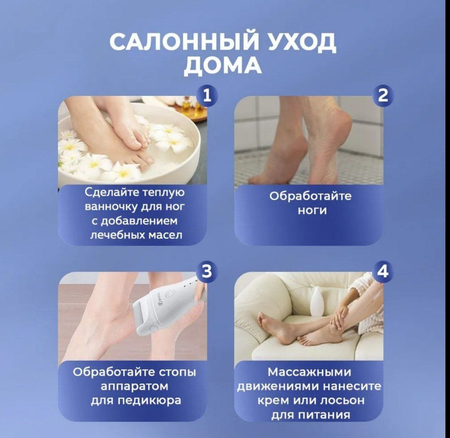 САЛОННЫЙ УХОД ДОМА

1

Сделайте теплую ванночку для ног с добавлением лечебных масел

2

Обработайте ноги

3

Обработайте стопы аппаратом для педикюра

4

Массажными движениями нанесите крем или лосьон для питания