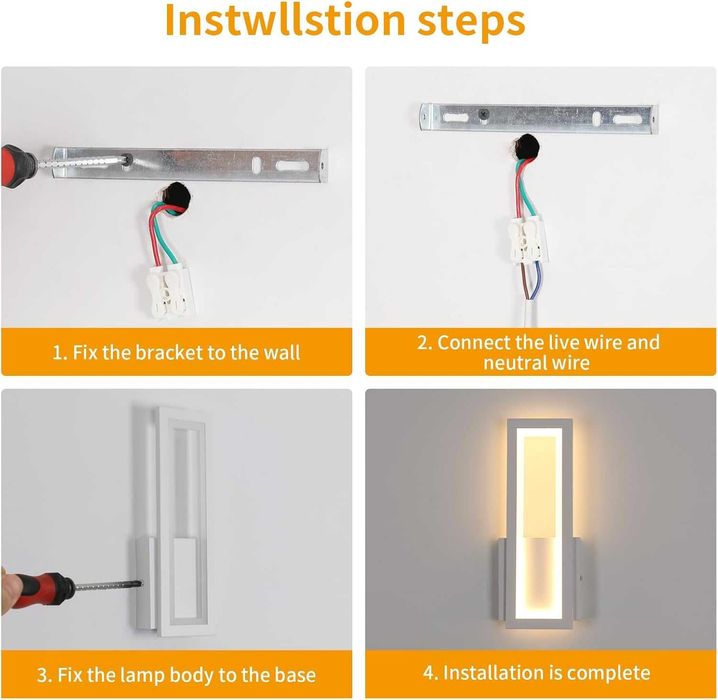 Instwllstion steps

1. Fix the bracket to the wall

2. Connect the live wire and neutral wire

3. Fix the lamp body to the base

4. Installation is complete