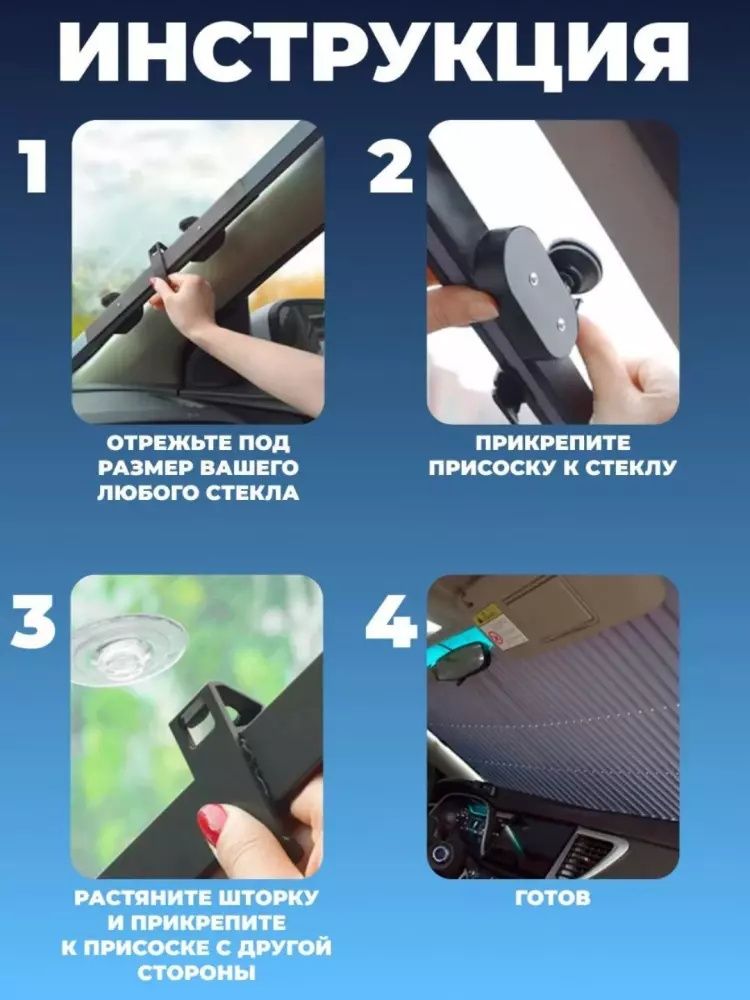 ИНСТРУКЦИЯ

1

ОТРЕЖЬТЕ ПОД РАЗМЕР ВАШЕГО ЛЮБОГО СТЕКЛА

2

ПРИКРЕПИТЕ ПРИСОСКУ К СТЕКЛУ

3

РАСТЯНИТЕ ШТОРКУ И ПРИКРЕПИТЕ К ПРИСОСКЕ С ДРУГОЙ СТОРОНЫ

4

ГОТОВ