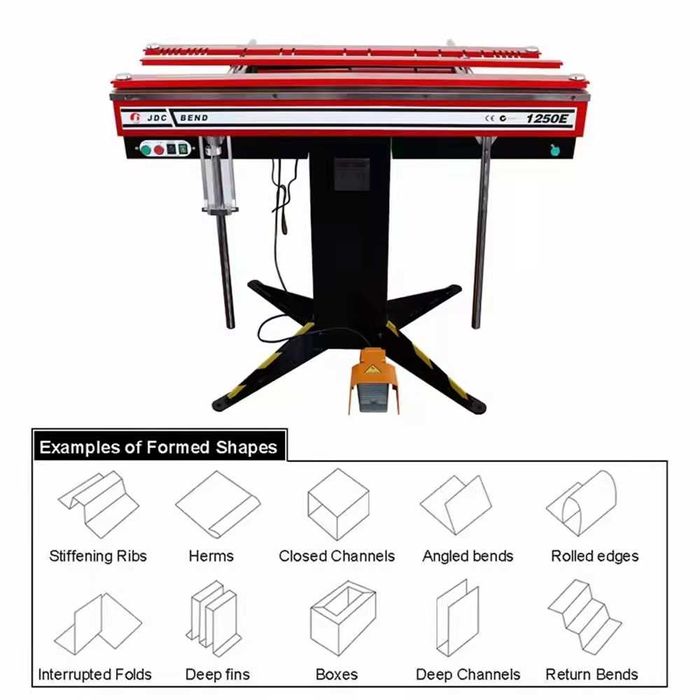 JDC BEND
CE
1250E

Examples of Formed Shapes

Stiffening Ribs
Herms
Closed Channels
Angled bends
Rolled edges

Interrupted Folds
Deep fins
Boxes
Deep Channels
Return Bends