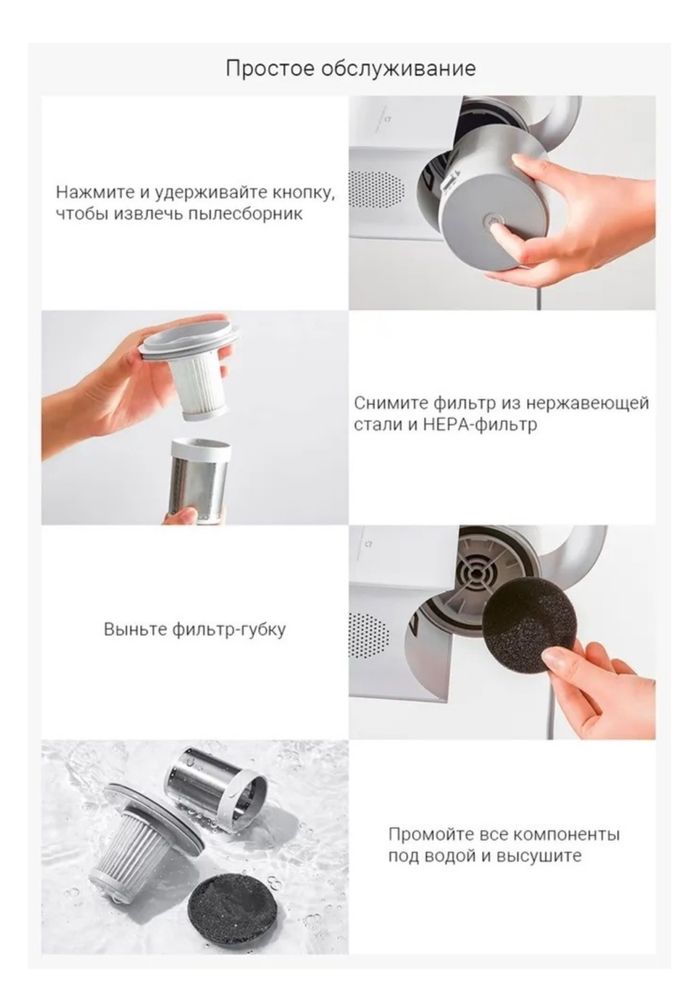 Простое обслуживание

Нажмите и удерживайте кнопку, чтобы извлечь пылесборник

Снимите фильтр из нержавеющей стали и HEPA-фильтр

Выньте фильтр-губку

Промойте все компоненты под водой и высушите