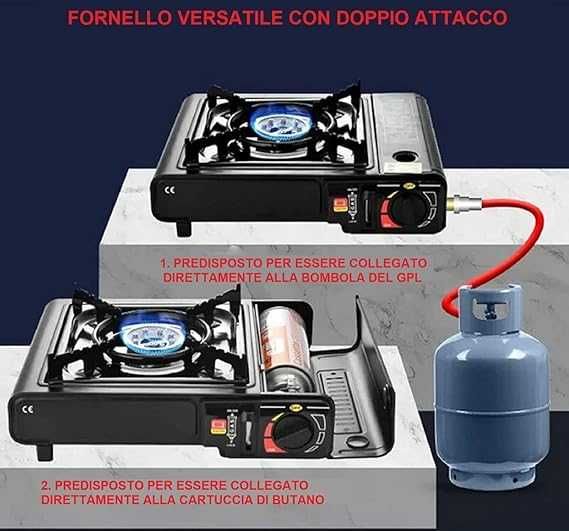 FORNELLO VERSATILE CON DOPPIO ATTACCO

CE

1. PREDISPOSTO PER ESSERE COLLEGATO DIRETTAMENTE ALLA BOMBOLA DEL GPL

CE

2. PREDISPOSTO PER ESSERE COLLEGATO DIRETTAMENTE ALLA CARTUCCIA DI BUTANO