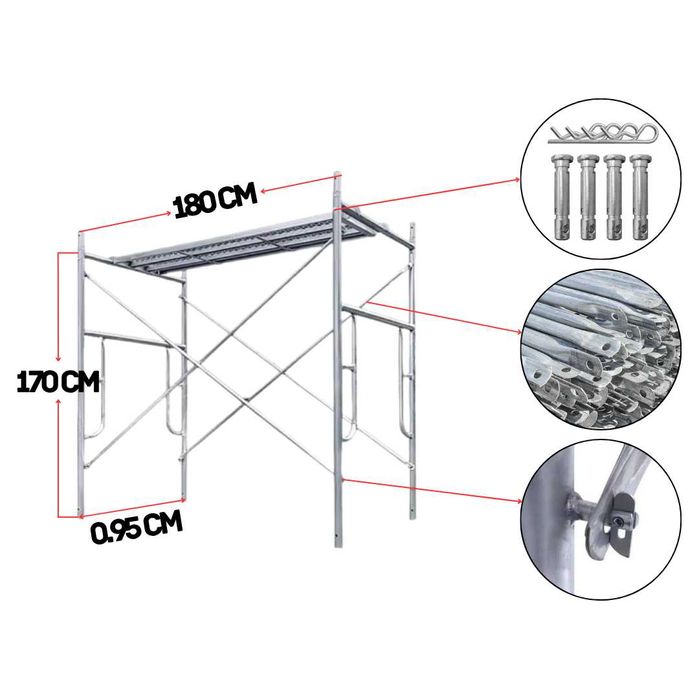 180 CM

170 CM

0.95 CM