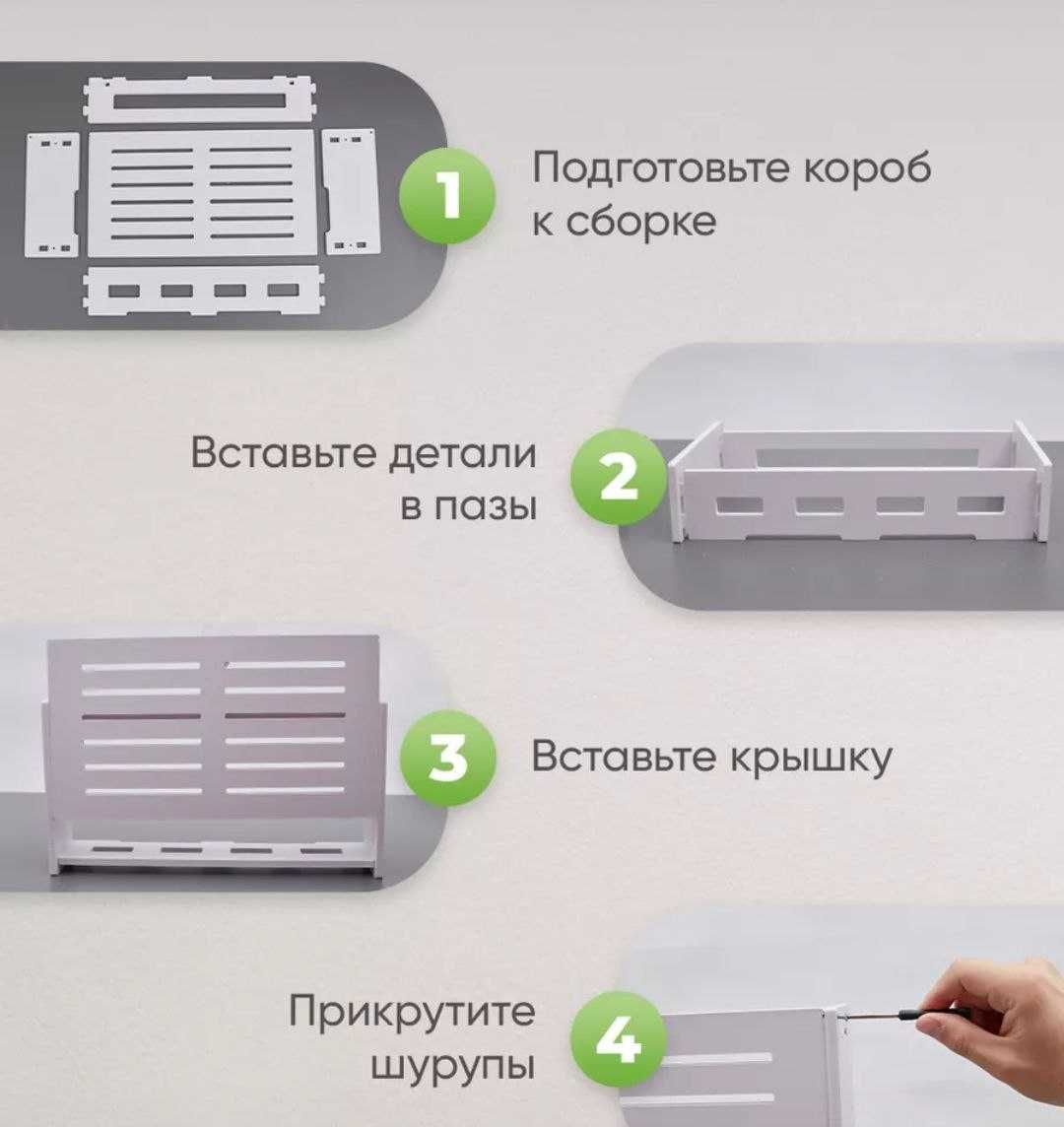 1
Подготовьте короб к сборке

Вставьте детали в пазы
2

3
Вставьте крышку

Прикрутите шурупы
4