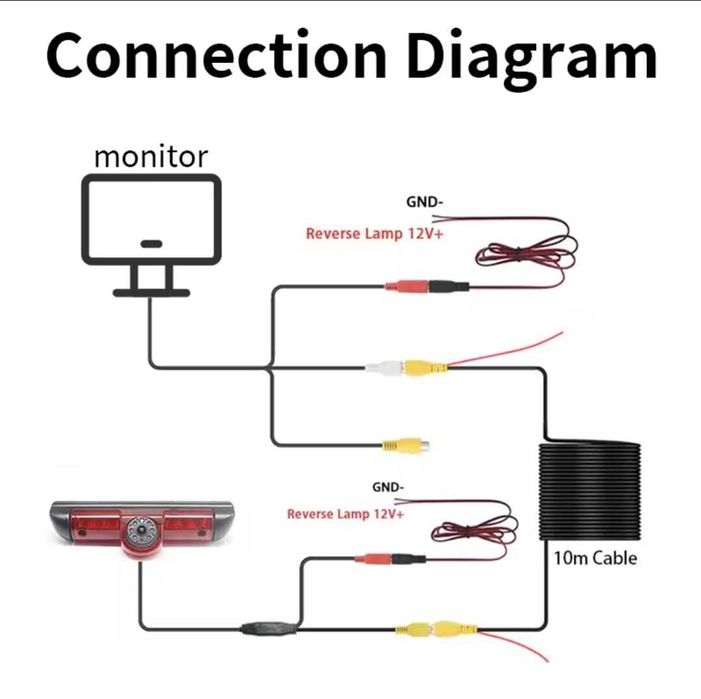 Connection Diagram

monitor

GND-

Reverse Lamp 12V+

GND-

Reverse Lamp 12V+

10m Cable