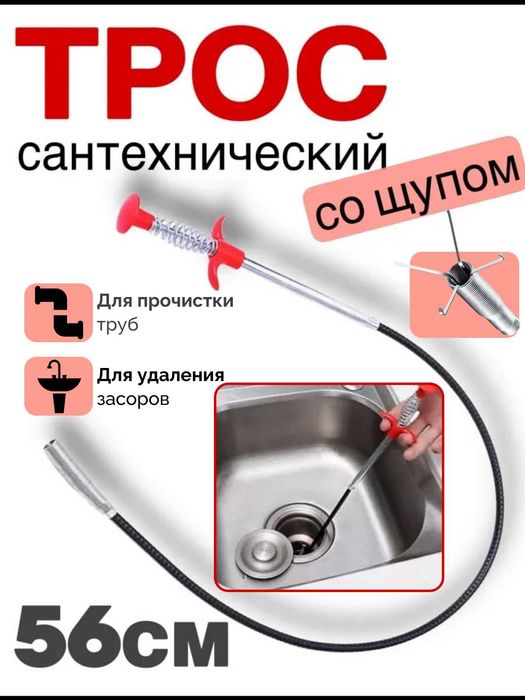 ТРОС
сантехнический

со щупом

Для прочистки труб

Для удаления засоров

56см