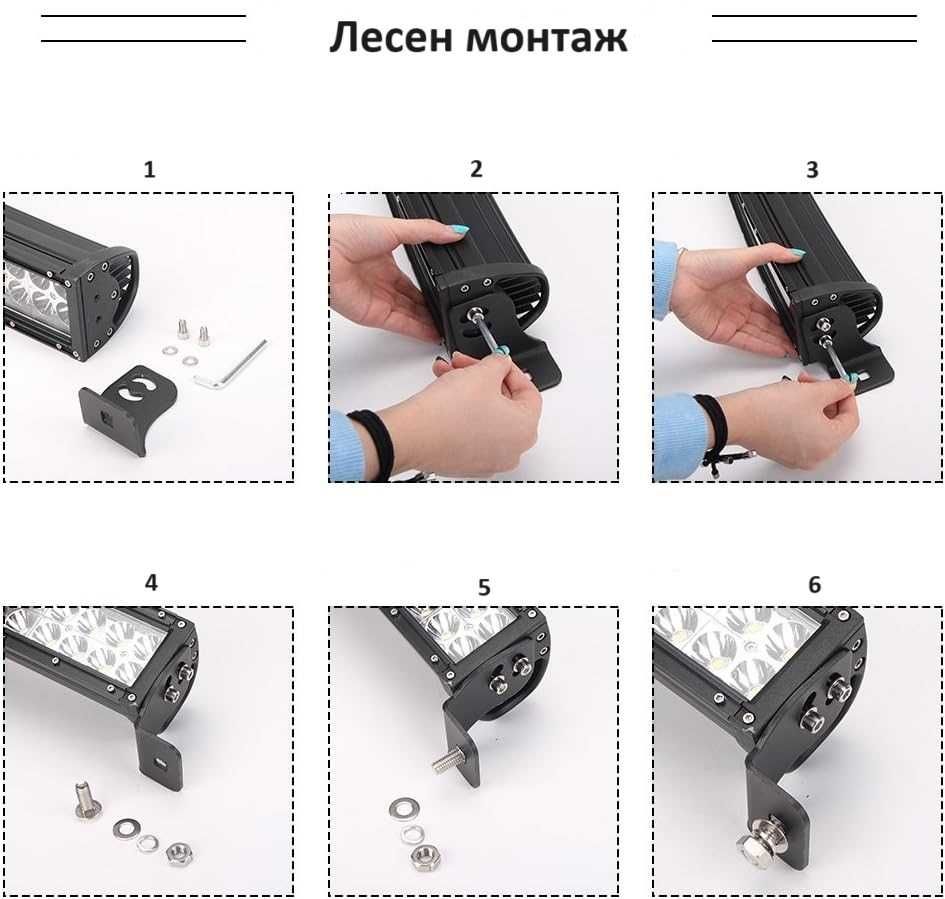 Лесен монтаж

1

2

3

4

5

6