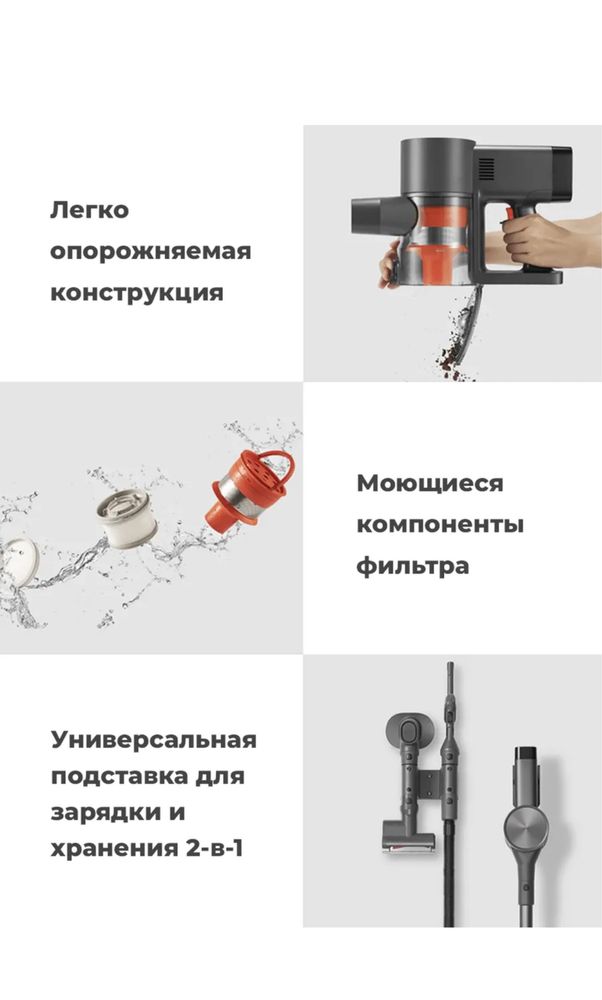 Легко опорожняемая конструкция

Моющиеся компоненты фильтра

Универсальная подставка для зарядки и хранения 2-в-1