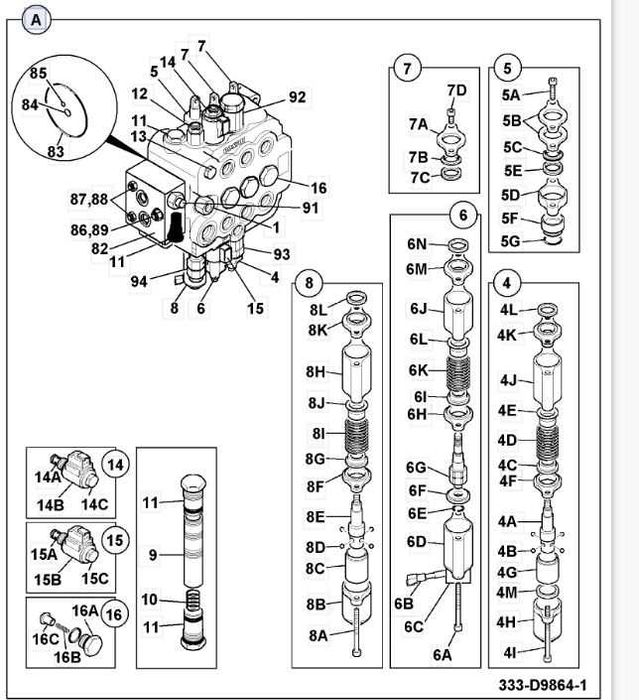 A

85
84
83
5
14
7
7
12
92
11
13
16
87,88
91
86,89
1
82
11
93
94
4
8
6
15

7
7D
7A
7B
7C

5
5A
5B
5C
5E
5D
5F
5G

6
6N
6M
6J
6L
6K
6I
6H
6G
6F
6E
6D
6B
6C
6A

8
8L
8K
8H
8J
8I
8G
8F
8E
8D
8C
8B
8A

4
4L
4K
4J
4E
4D
4C
4F
4A
4B
4G
4M
4H
4I

14
14A
14B
14C

15
15A
15B
15C

16
16A
16C
16B

11
9
10
11

333-D9864-1