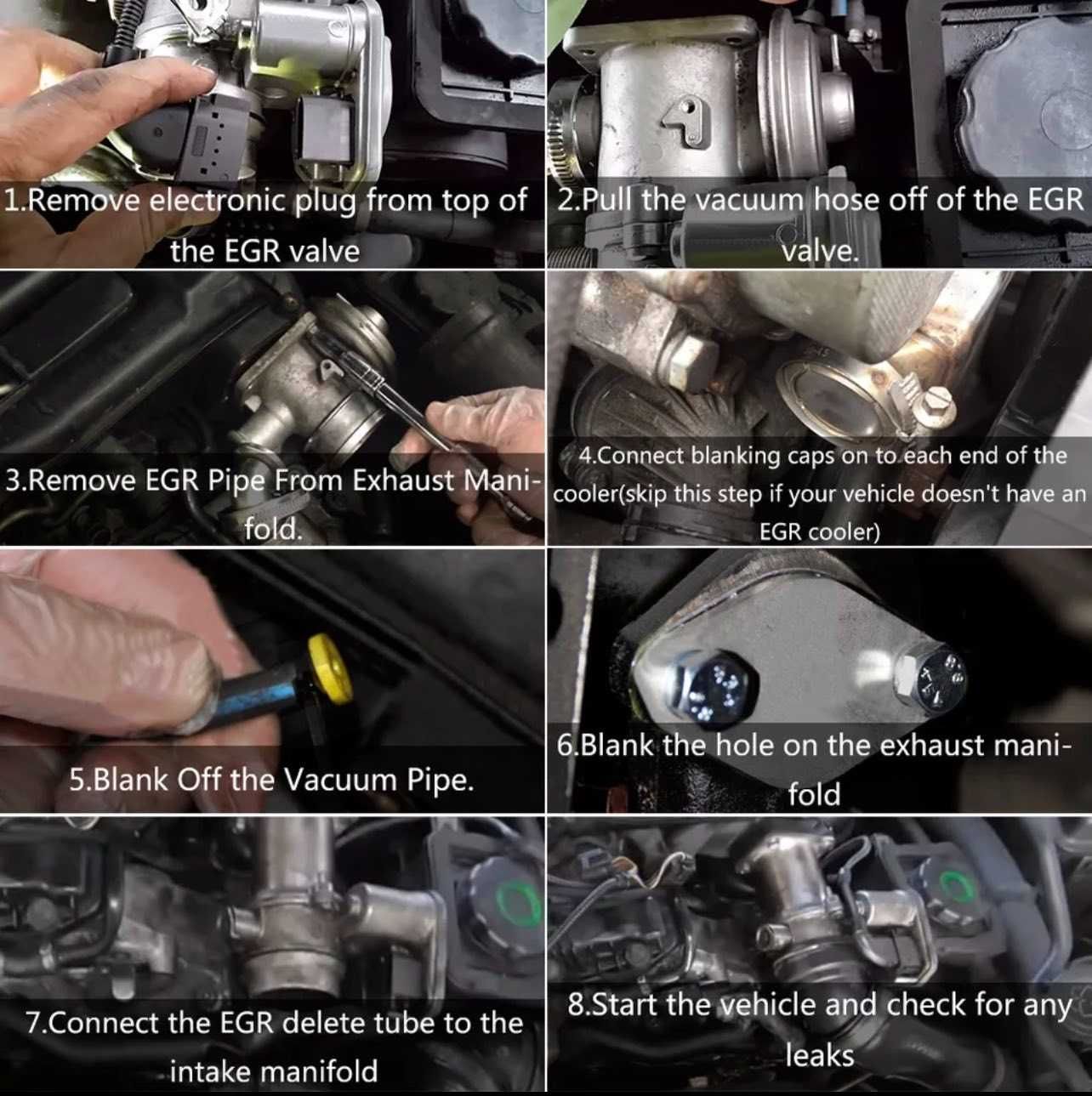 1.Remove electronic plug from top of the EGR valve

2.Pull the vacuum hose off of the EGR valve.

3.Remove EGR Pipe From Exhaust Manifold.

4.Connect blanking caps on to each end of the cooler(skip this step if your vehicle doesn't have an EGR cooler)

5.Blank Off the Vacuum Pipe.

6.Blank the hole on the exhaust manifold

7.Connect the EGR delete tube to the intake manifold

8.Start the vehicle and check for any leaks