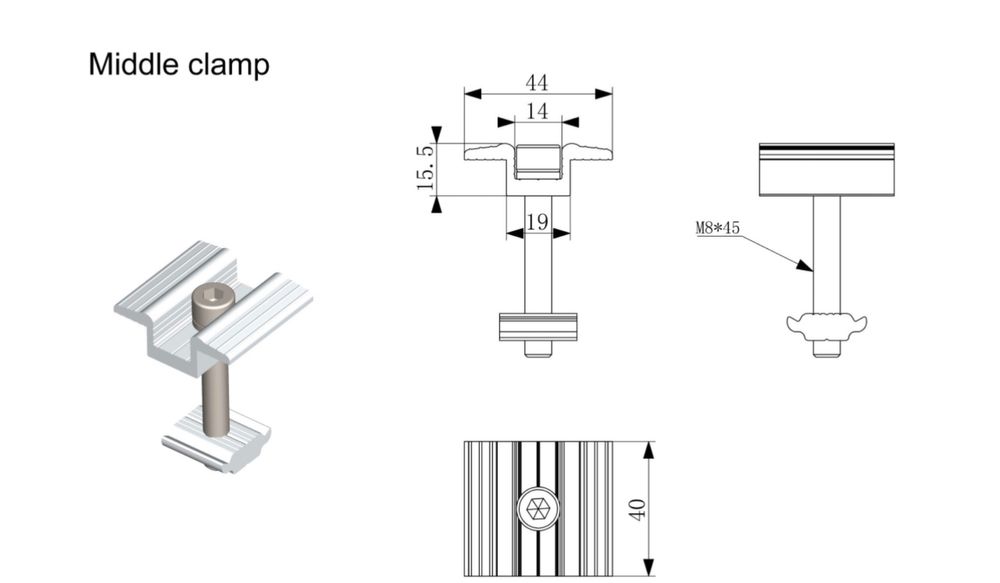 Middle clamp

44

14

15.5

19

M8*45

40