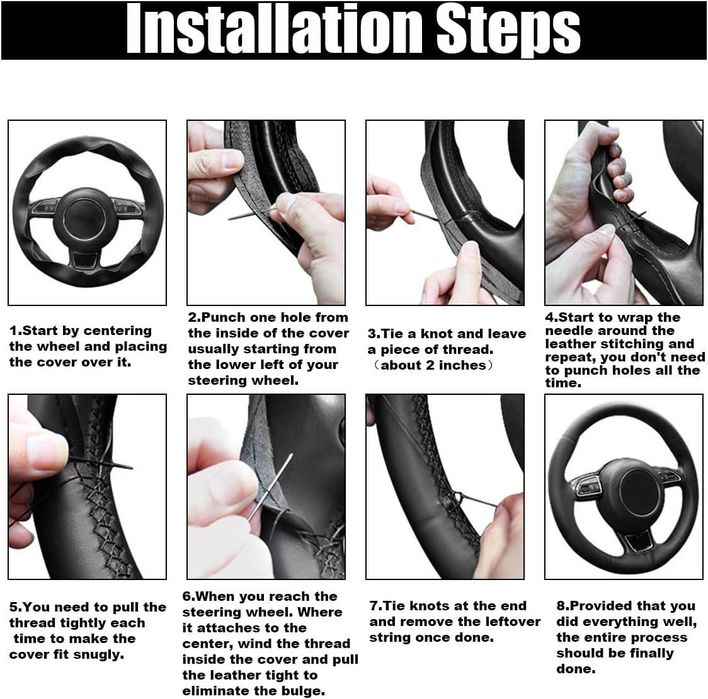 Installation Steps

1.Start by centering the wheel and placing the cover over it.

2.Punch one hole from the inside of the cover usually starting from the lower left of your steering wheel.

3.Tie a knot and leave a piece of thread. （about 2 inches）

4.Start to wrap the needle around the leather stitching and repeat, you don't need to punch holes all the time.

5.You need to pull the thread tightly each time to make the cover fit snugly.

6.When you reach the steering wheel. Where it attaches to the center, wind the thread inside the cover and pull the leather tight to eliminate the bulge.

7.Tie knots at the end and remove the leftover string once done.

8.Provided that you did everything well, the entire process should be finally done.