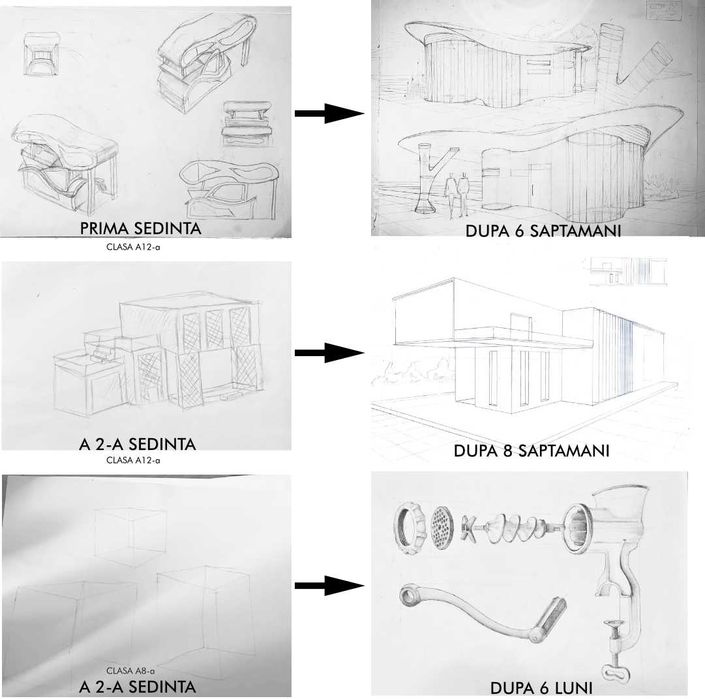 PRIMA SEDINTA
CLASA A12-a

DUPA 6 SAPTAMANI

A 2-A SEDINTA
CLASA A12-a

DUPA 8 SAPTAMANI

CLASA A8-a
A 2-A SEDINTA

DUPA 6 LUNI