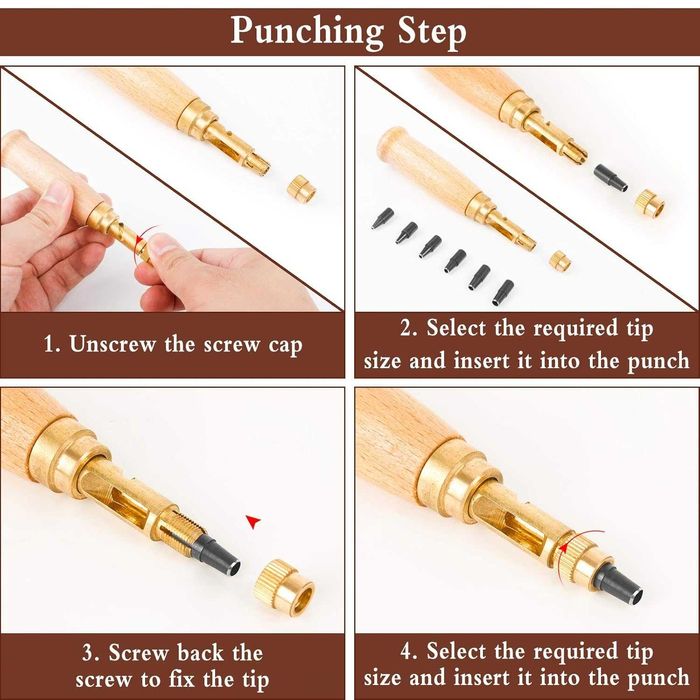 Punching Step

1. Unscrew the screw cap

2. Select the required tip size and insert it into the punch

3. Screw back the screw to fix the tip

4. Select the required tip size and insert it into the punch