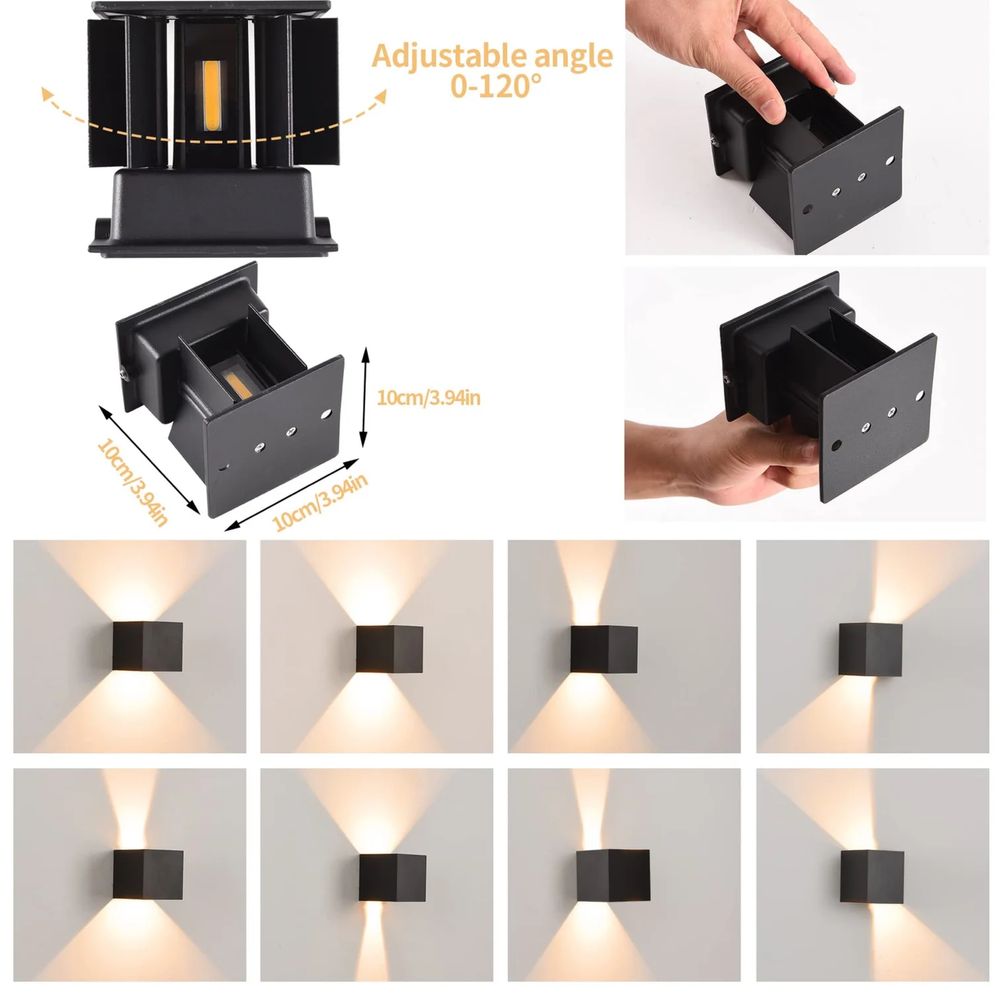 Adjustable angle
0-120°

10cm/3.94in

10cm/3.94in

10cm/3.94in