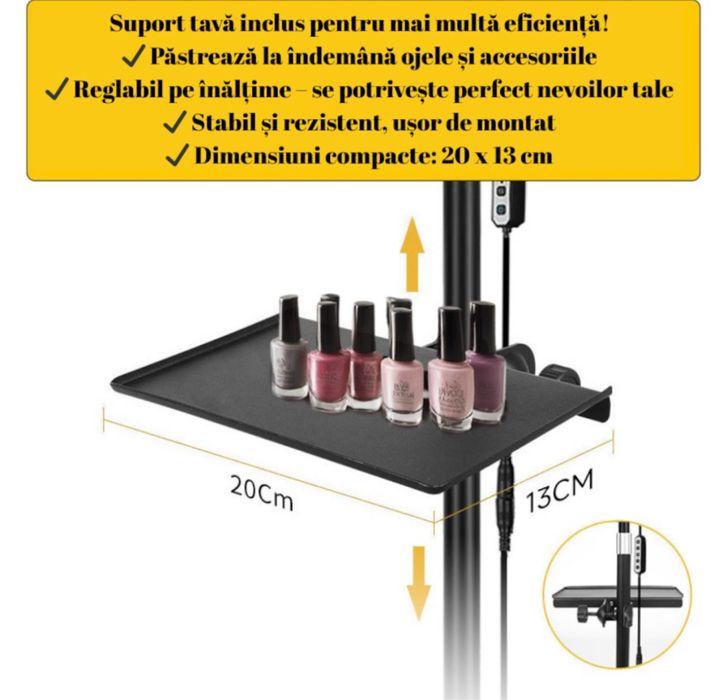 Suport tavă inclus pentru mai multă eficiență!
✓ Păstrează la îndemână ojele și accesoriile
✓ Reglabil pe înălțime – se potrivește perfect nevoilor tale
✓ Stabil și rezistent, ușor de montat
✓ Dimensiuni compacte: 20 x 13 cm

20Cm

13CM