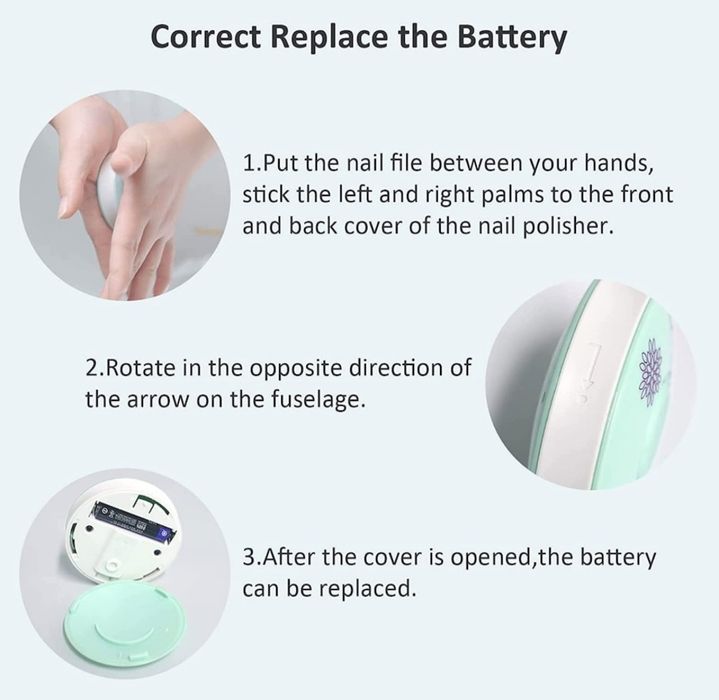 Correct Replace the Battery

1.Put the nail file between your hands, stick the left and right palms to the front and back cover of the nail polisher.

2.Rotate in the opposite direction of the arrow on the fuselage.

3.After the cover is opened,the battery can be replaced.