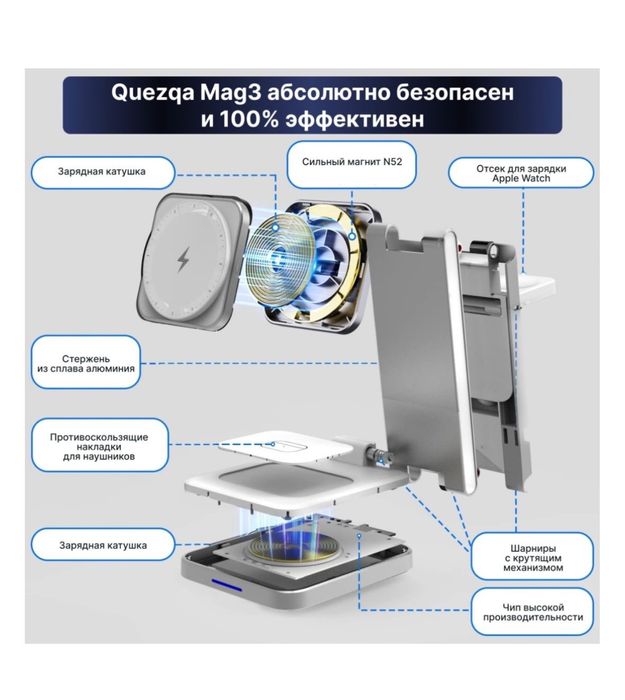 Quezqa Mag3 абсолютно безопасен и 100% эффективен

Зарядная катушка

Сильный магнит N52

Отсек для зарядки Apple Watch

Стержень из сплава алюминия

Противоскользящие накладки для наушников

Зарядная катушка

Шарниры с крутящим механизмом

Чип высокой производительности