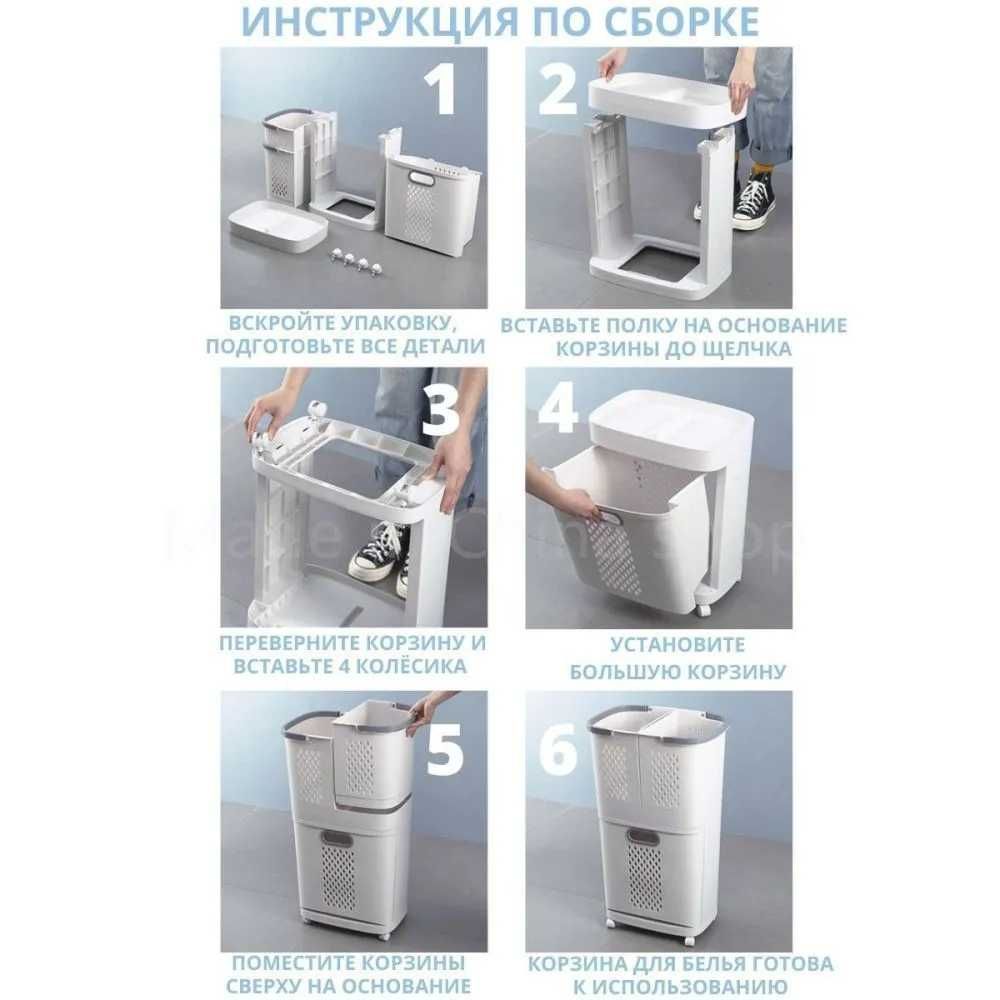 ИНСТРУКЦИЯ ПО СБОРКЕ

1

ВСКРОЙТЕ УПАКОВКУ, ПОДГОТОВЬТЕ ВСЕ ДЕТАЛИ

2

ВСТАВЬТЕ ПОЛКУ НА ОСНОВАНИЕ КОРЗИНЫ ДО ЩЕЛЧКА

3

ПЕРЕВЕРНИТЕ КОРЗИНУ И ВСТАВЬТЕ 4 КОЛЁСИКА

4

УСТАНОВИТЕ БОЛЬШУЮ КОРЗИНУ

5

ПОМЕСТИТЕ КОРЗИНЫ СВЕРХУ НА ОСНОВАНИЕ

6

КОРЗИНА ДЛЯ БЕЛЬЯ ГОТОВА К ИСПОЛЬЗОВАНИЮ