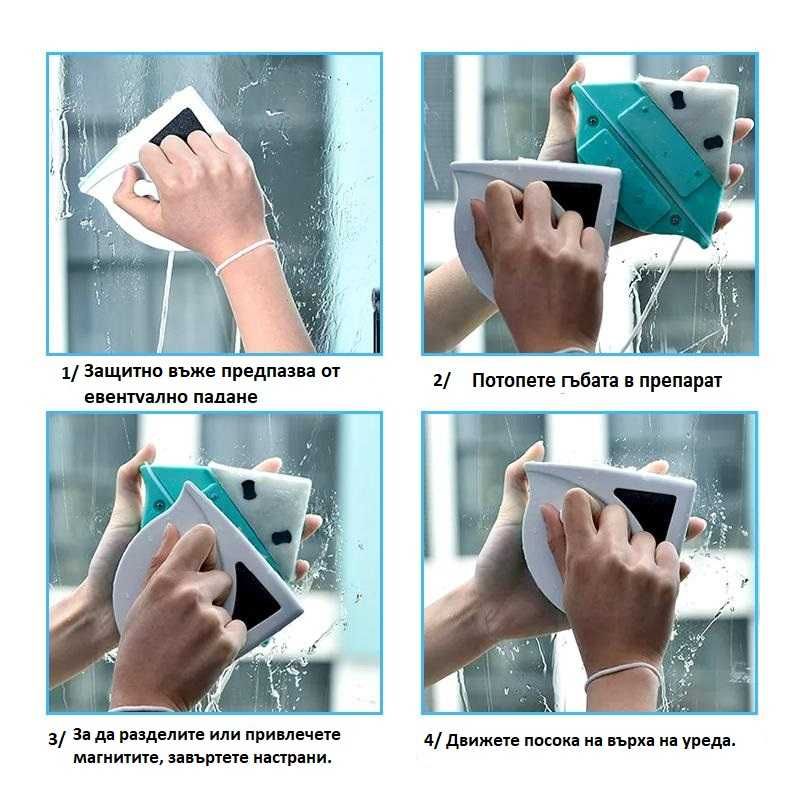 1/ Защитно въже предпазва от евентvално падане

2/ Потопете гъбата в препарат

3/ За да разделите или привлечете магнитите, завъртете настрани.

4/ Движете посока на върха на уреда.