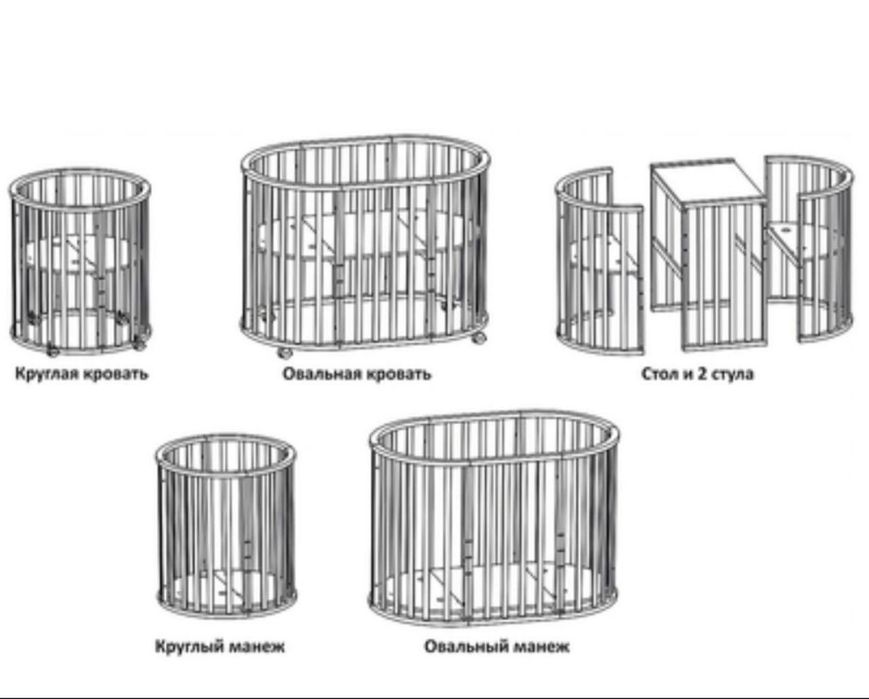 Круглая кровать

Овальная кровать

Стол и 2 стула

Круглый манеж

Овальный манеж