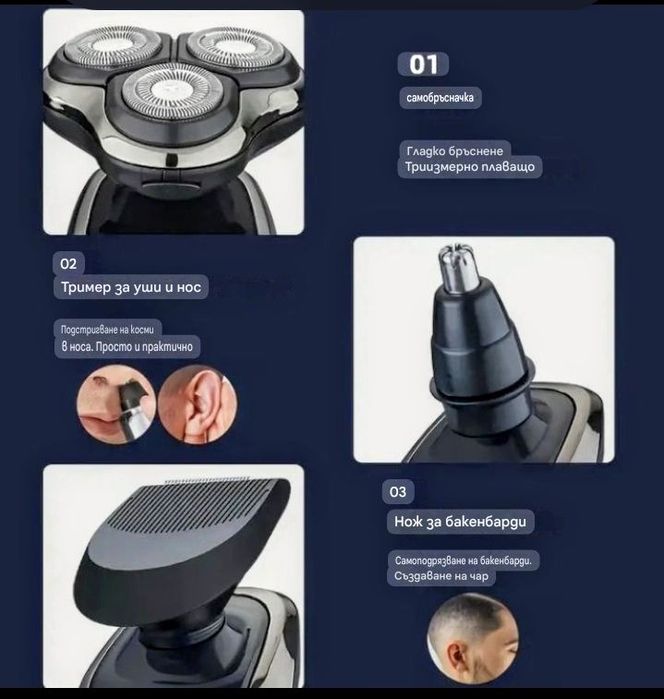 01

самобръсначка

Гладко бръснене
Триизмерно плаващо

02

Тример за уши и нос

Подстригване на косми
в носа. Просто и практично

03

Нож за бакенбарди

Самоподрязване на бакенбарди.
Създаване на чар