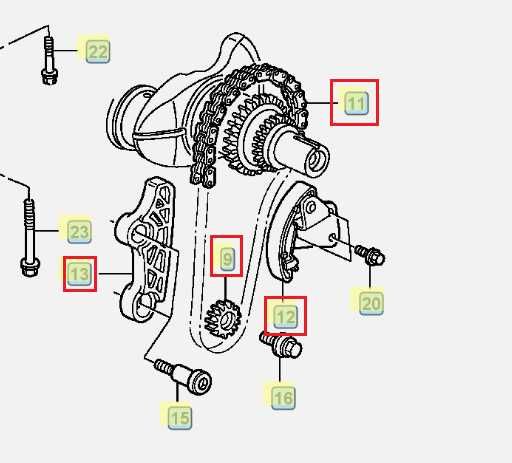 22

11

23

13

9

20

12

16

15