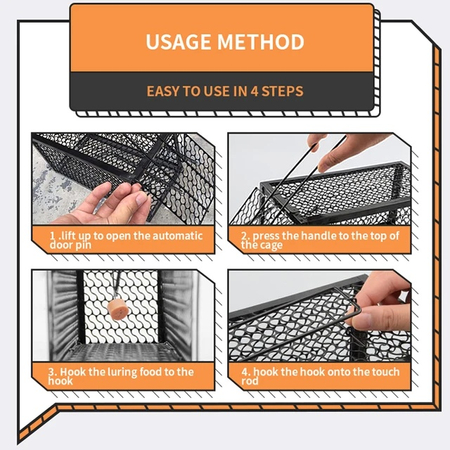 USAGE METHOD

EASY TO USE IN 4 STEPS

1 .lift up to open the automatic door pin

2. press the handle to the top of the cage

3. Hook the luring food to the hook

4. hook the hook onto the touch rod