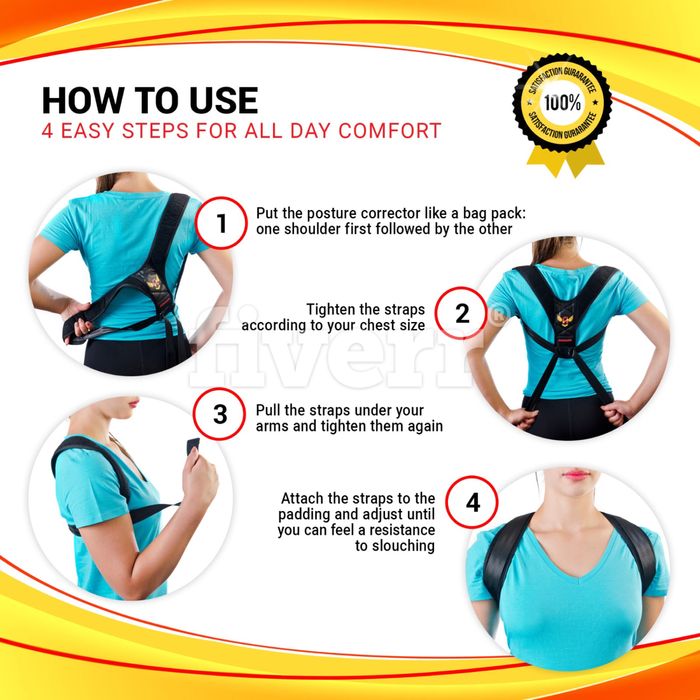 HOW TO USE
4 EASY STEPS FOR ALL DAY COMFORT

SATISFACTION GUARANTEE 100% SATISFACTION GUARANTEE

1 Put the posture corrector like a bag pack: one shoulder first followed by the other

Tighten the straps according to your chest size 2

fiverr®

3 Pull the straps under your arms and tighten them again

Attach the straps to the padding and adjust until you can feel a resistance to slouching 4