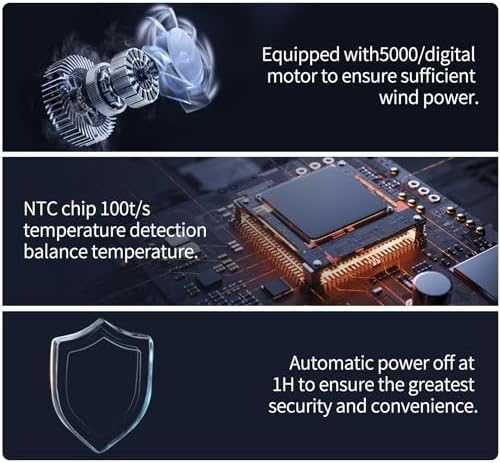 Equipped with5000/digital motor to ensure sufficient wind power.

NTC chip 100t/s temperature detection balance temperature.

Automatic power off at 1H to ensure the greatest security and convenience.